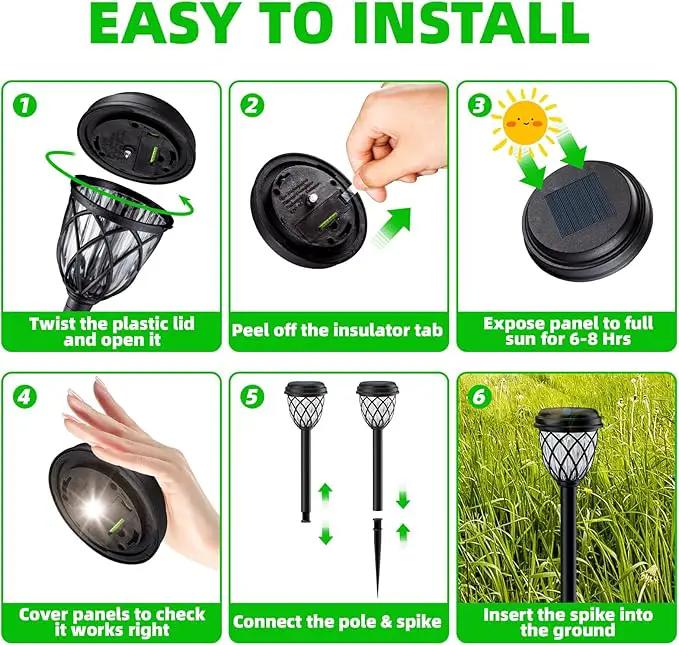 EASY TO INSTALL

1
Twist the plastic lid and open it

2
Peel off the insulator tab

3
Expose panel to full sun for 6-8 Hrs

4
Cover panels to check it works right

5
Connect the pole & spike

6
Insert the spike into the ground