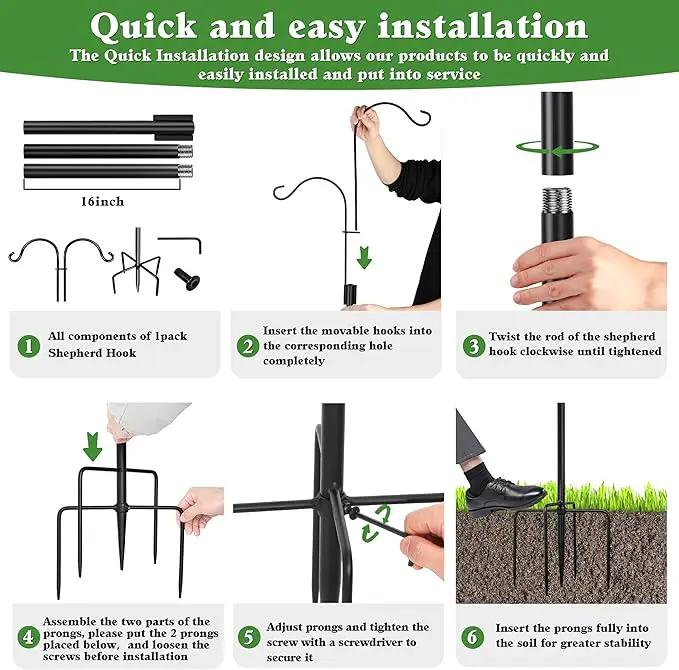 Quick and easy installation

The Quick Installation design allows our products to be quickly and easily installed and put into service

16inch

1 All components of 1pack Shepherd Hook

2 Insert the movable hooks into the corresponding hole completely

3 Twist the rod of the shepherd hook clockwise until tightened

4 Assemble the two parts of the prongs, please put the 2 prongs placed below, and loosen the screws before installation

5 Adjust prongs and tighten the screw with a screwdriver to secure it

6 Insert the prongs fully into the soil for greater stability