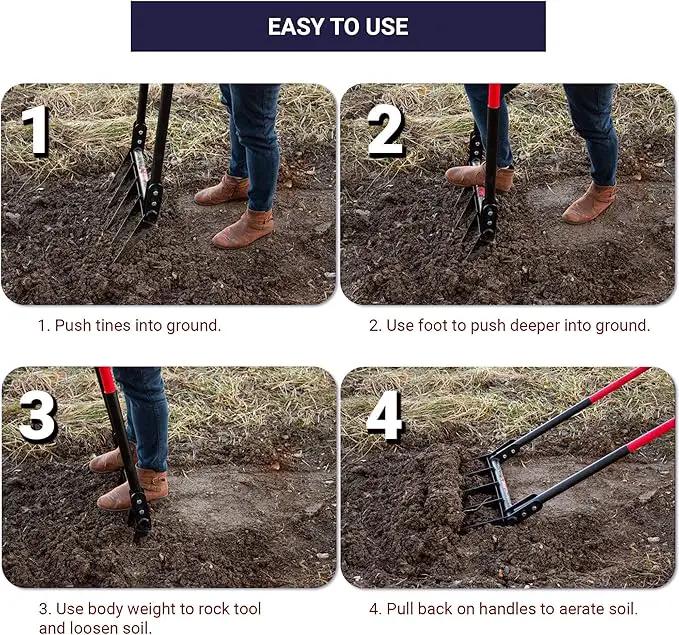 EASY TO USE

1

2

1. Push tines into ground.

2. Use foot to push deeper into ground.

3

4

3. Use body weight to rock tool and loosen soil.

4. Pull back on handles to aerate soil.