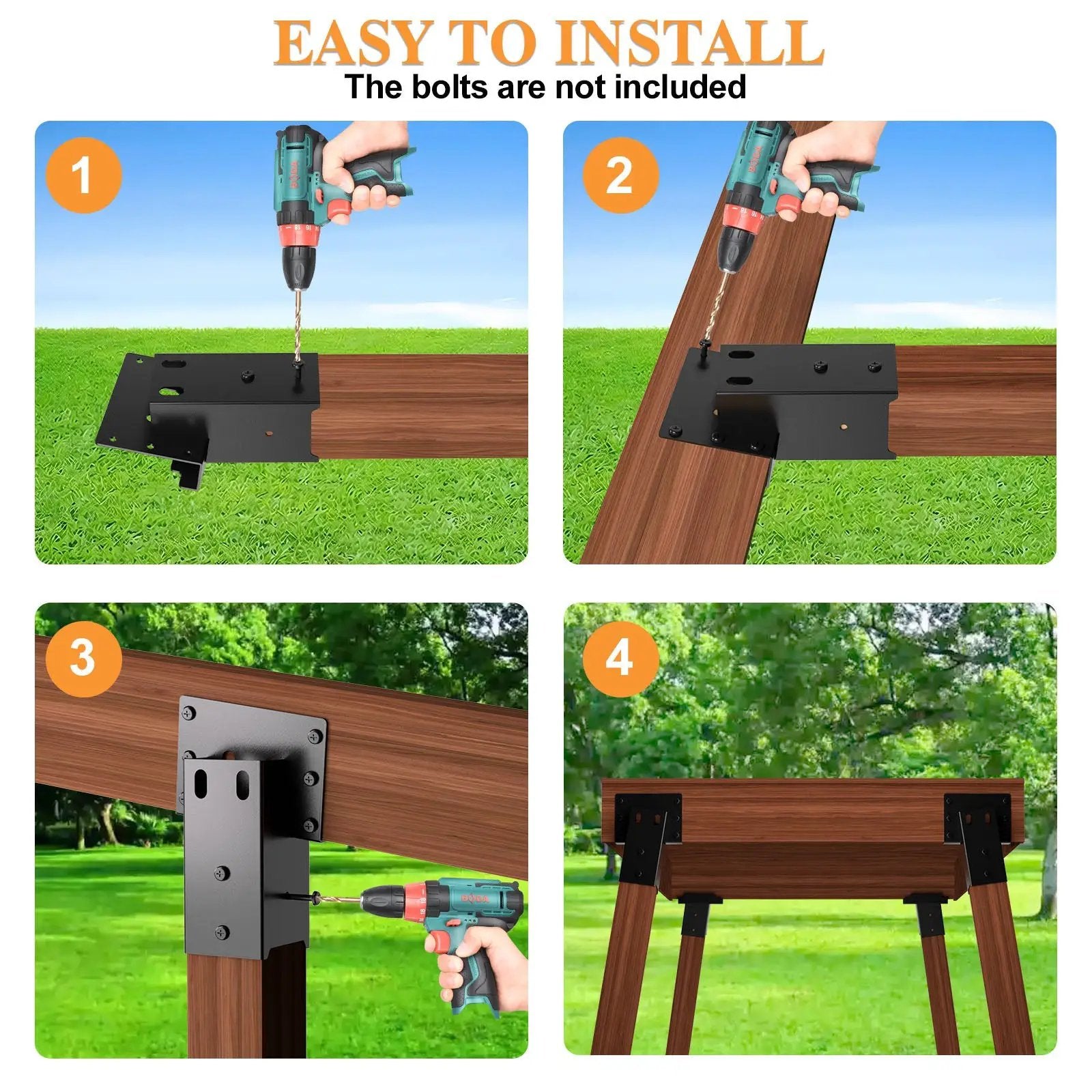 EASY TO INSTALL
The bolts are not included

1

2

3

4