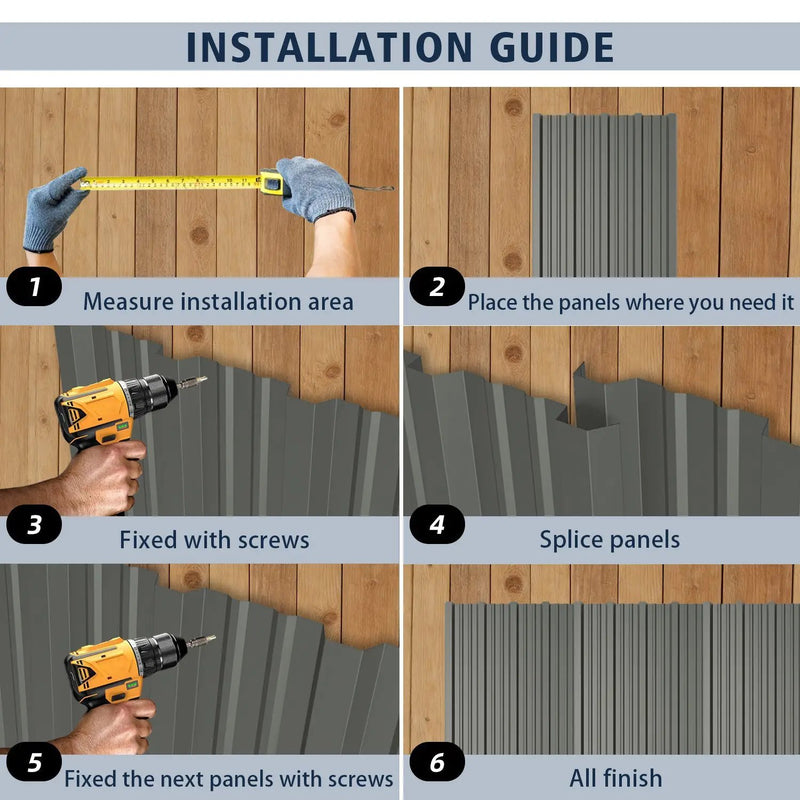 INSTALLATION GUIDE

1 Measure installation area

2 Place the panels where you need it

3 Fixed with screws

4 Splice panels

5 Fixed the next panels with screws

6 All finish