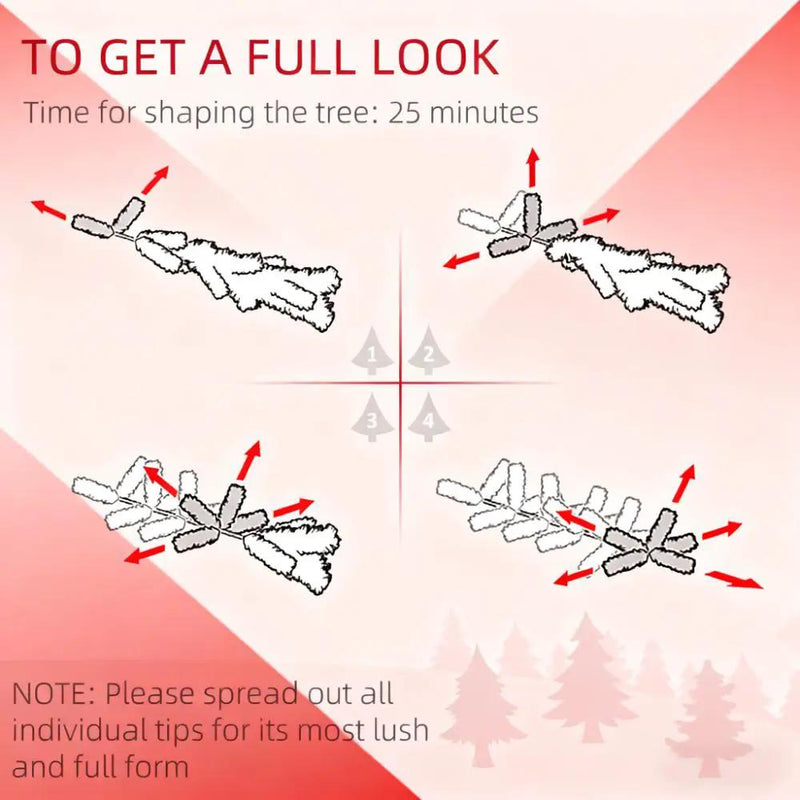 TO GET A FULL LOOK

Time for shaping the tree: 25 minutes

1 2

3 4

NOTE: Please spread out all individual tips for its most lush and full form