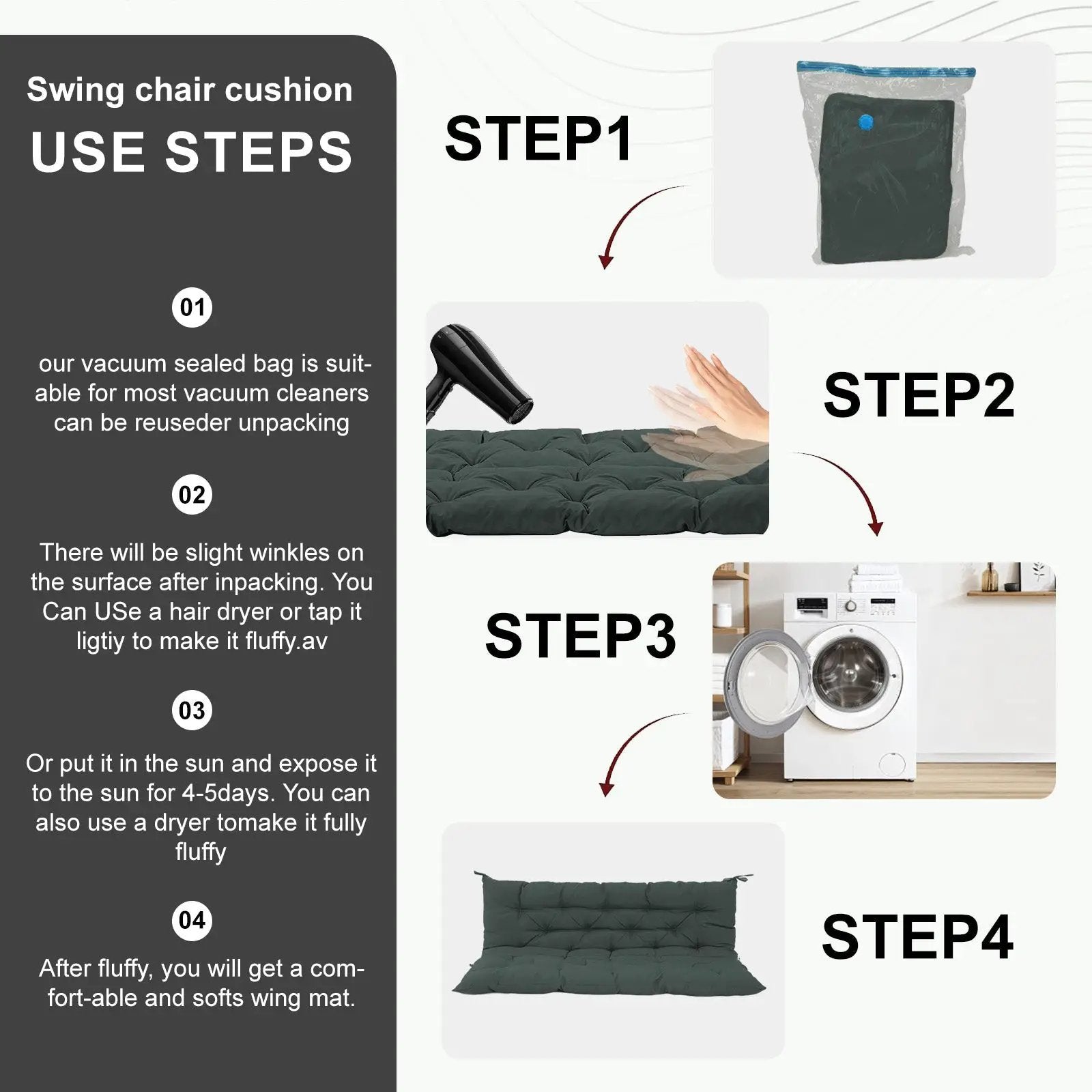 Swing chair cushion

USE STEPS

01

our vacuum sealed bag is suitable for most vacuum cleaners can be reuseder unpacking

02

There will be slight winkles on the surface after inpacking. You Can USe a hair dryer or tap it ligtiy to make it fluffy.av

03

Or put it in the sun and expose it to the sun for 4-5days. You can also use a dryer tomake it fully fluffy

04

After fluffy, you will get a comfort-able and softs wing mat.

STEP1

STEP2

STEP3

STEP4