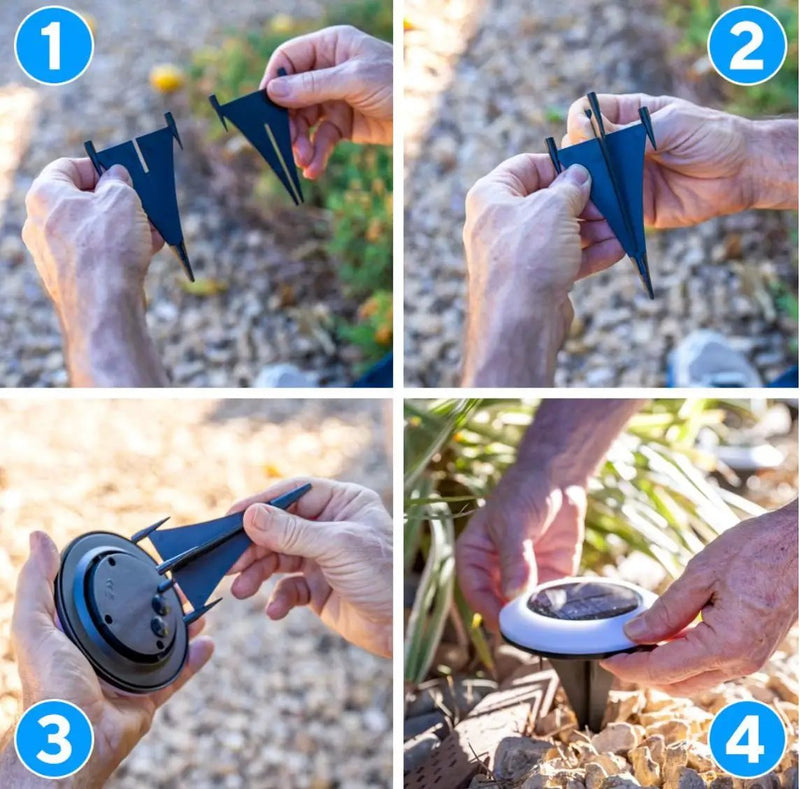 1
2
3
4