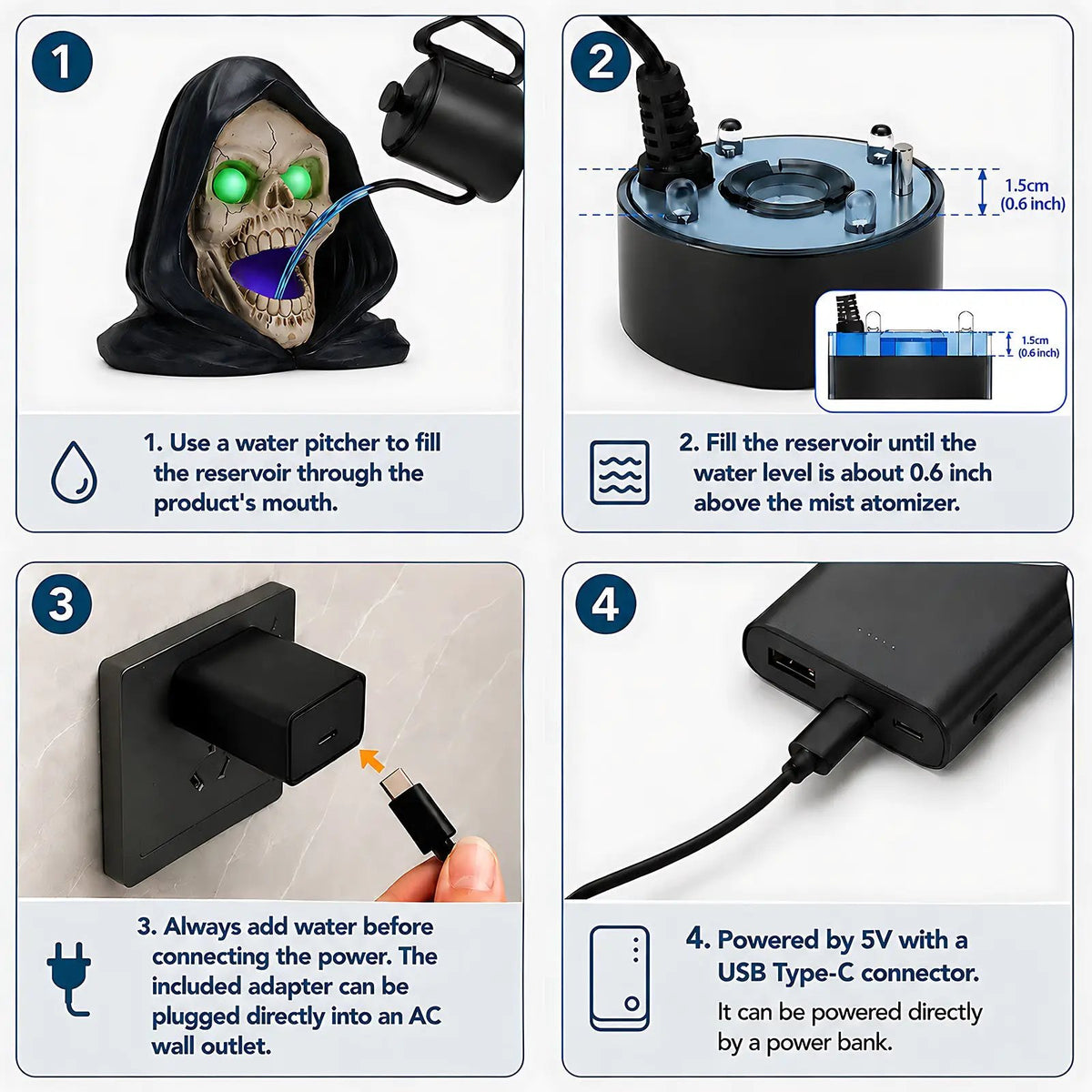 1

1. Use a water pitcher to fill the reservoir through the product's mouth.

2

1.5cm (0.6 inch)

1.5cm (0.6 inch)

2. Fill the reservoir until the water level is about 0.6 inch above the mist atomizer.

3

3. Always add water before connecting the power. The included adapter can be plugged directly into an AC wall outlet.

4

4. Powered by 5V with a USB Type-C connector.

It can be powered directly by a power bank.