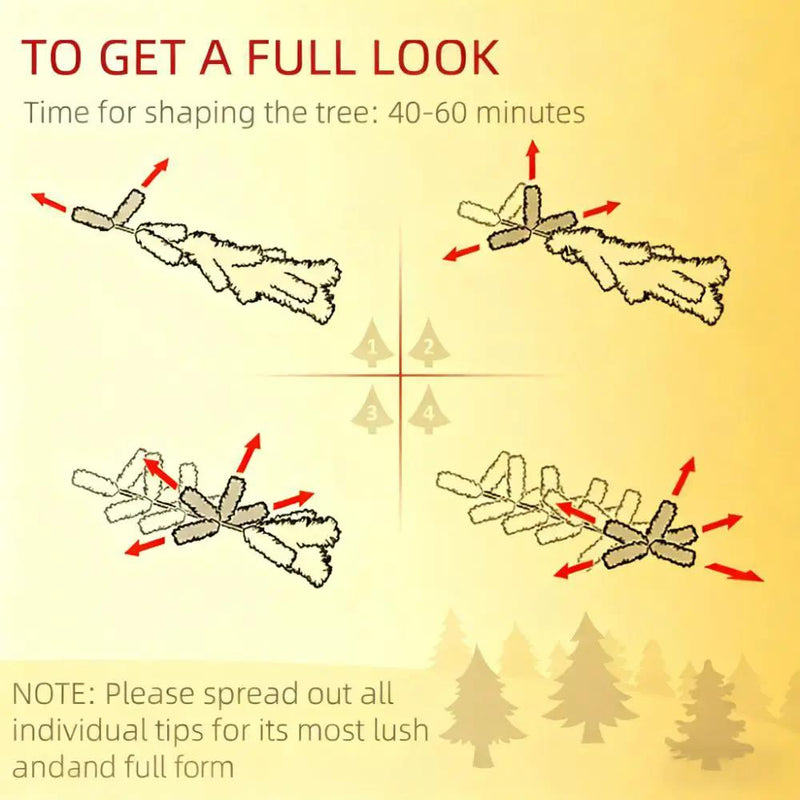 TO GET A FULL LOOK

Time for shaping the tree: 40-60 minutes

1 2 3 4

NOTE: Please spread out all individual tips for its most lush andand full form