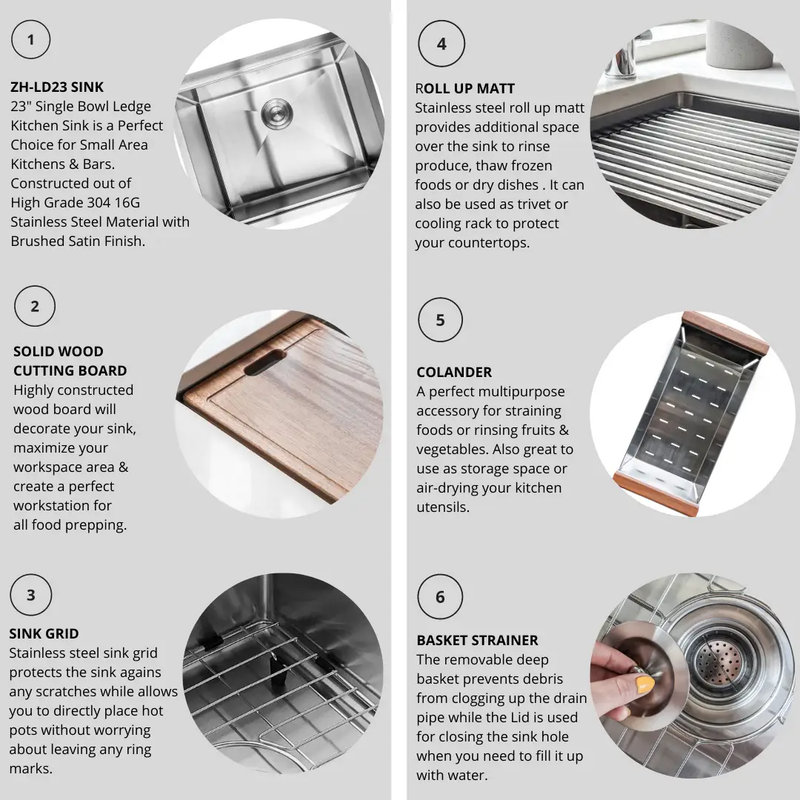 1

ZH-LD23 SINK
23" Single Bowl Ledge Kitchen Sink is a Perfect Choice for Small Area Kitchens & Bars. Constructed out of High Grade 304 16G Stainless Steel Material with Brushed Satin Finish.

2

SOLID WOOD CUTTING BOARD
Highly constructed wood board will decorate your sink, maximize your workspace area & create a perfect workstation for all food prepping.

3

SINK GRID
Stainless steel sink grid protects the sink agains any scratches while allows you to directly place hot pots without worrying about leaving any ring marks.

4

ROLL UP MATT
Stainless steel roll up matt provides additional space over the sink to rinse produce, thaw frozen foods or dry dishes . It can also be used as trivet or cooling rack to protect your countertops.

5

COLANDER
A perfect multipurpose accessory for straining foods or rinsing fruits & vegetables. Also great to use as storage space or air-drying your kitchen utensils.

6

BASKET STRAINER
The removable deep basket prevents debris from clogging up the drain pipe while the Lid is used for closing the sink hole when you need to fill it up with water.